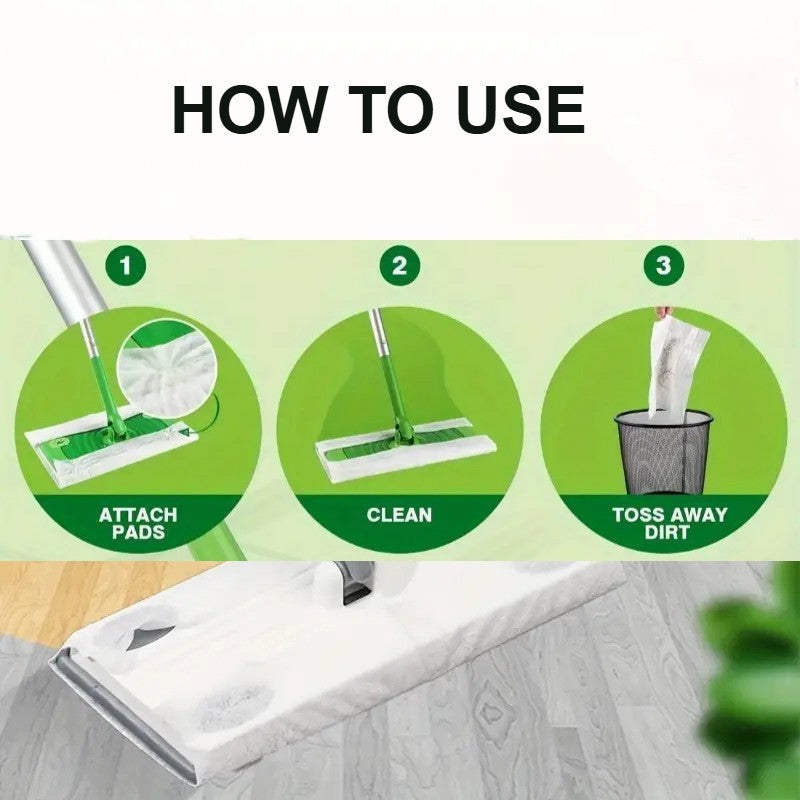 HOW TO USE

1
ATTACH PADS

2
CLEAN

3
TOSS AWAY DIRT